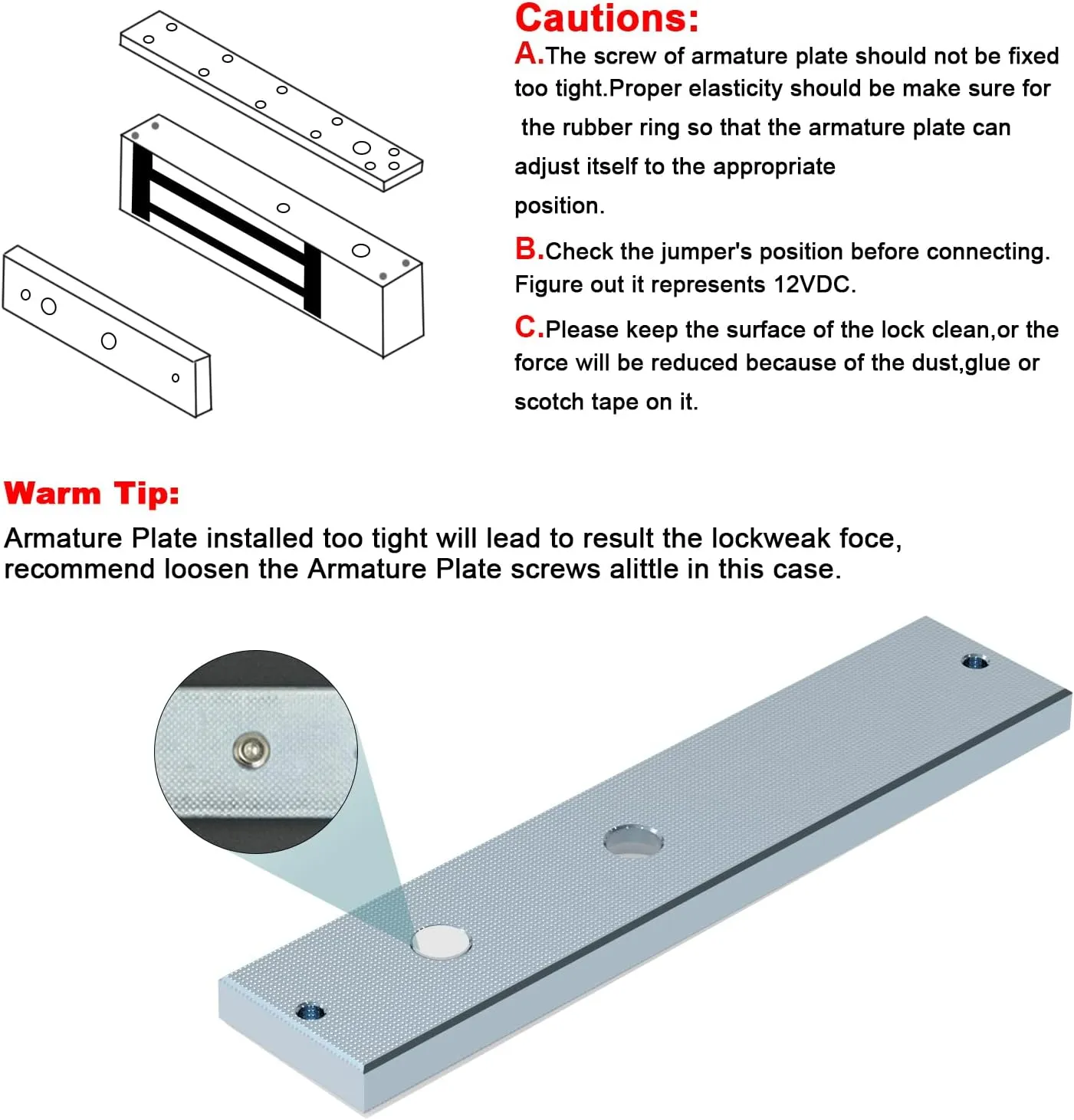 Cautions:

A.The screw of armature plate should not be fixed too tight.Proper elasticity should be make sure for the rubber ring so that the armature plate can adjust itself to the appropriate position.

B.Check the jumper's position before connecting. Figure out it represents 12VDC.

C.Please keep the surface of the lock clean,or the force will be reduced because of the dust,glue or scotch tape on it.

Warm Tip:

Armature Plate installed too tight will lead to result the lockweak foce, recommend loosen the Armature Plate screws alittle in this case.